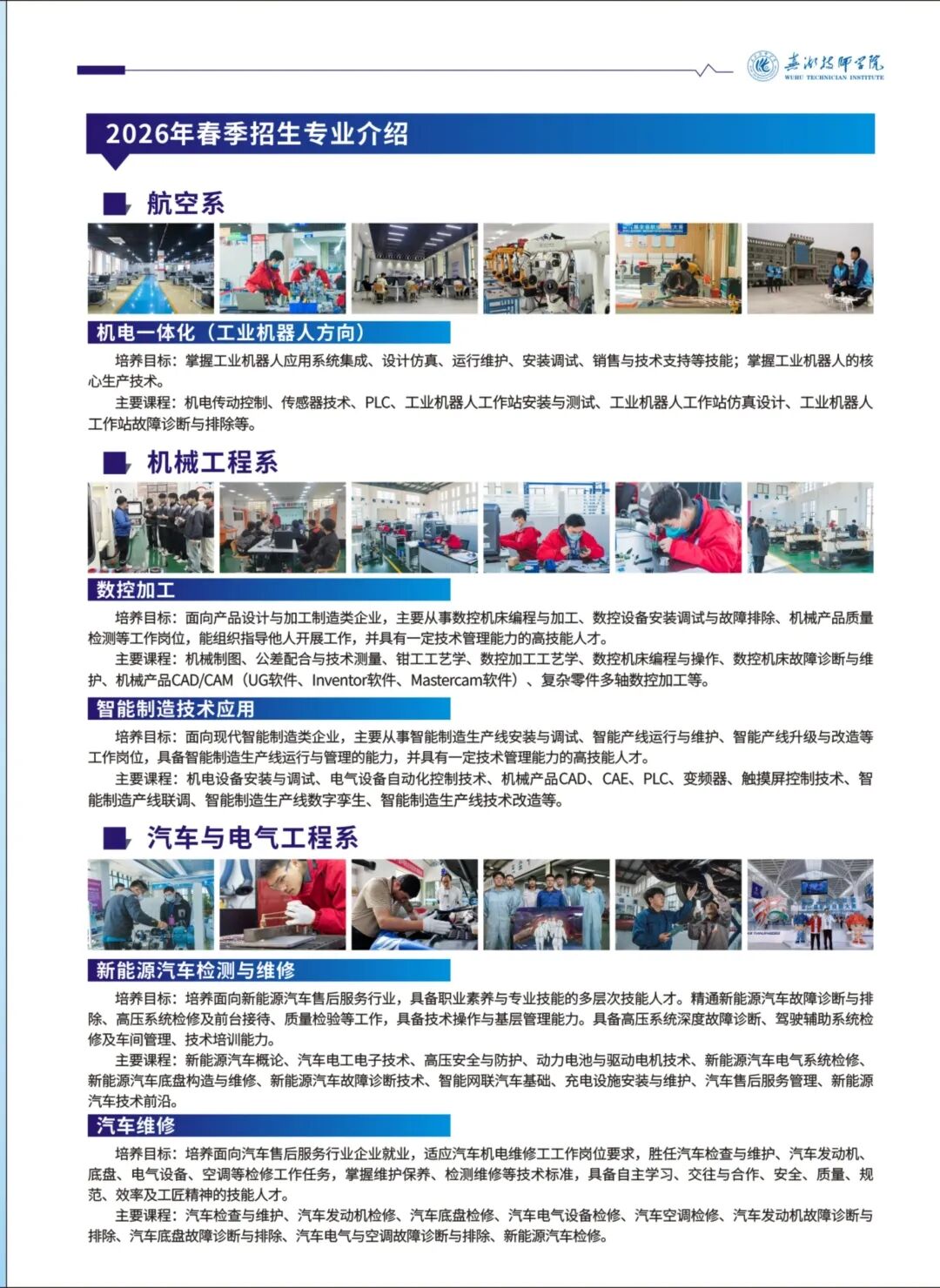 芜湖技师学院
WUHU TECHNICIAN INSTITUTE

2026年春季招生专业介绍

航空系

机电一体化（工业机器人方向）

培养目标：掌握工业机器人应用系统集成、设计仿真、运行维护、安装调试、销售与技术支持等技能；掌握工业机器人的核心生产技术。

主要课程：机电传动控制、传感器技术、PLC、工业机器人工作站安装与测试、工业机器人工作站仿真设计、工业机器人工作站故障诊断与排除等。

机械工程系

数控加工

培养目标：面向产品设计与加工制造类企业，主要从事数控机床编程与加工、数控设备安装调试与故障排除、机械产品质量检测等工作岗位，能组织指导他人开展工作，并具有一定技术管理能力的高技能人才。

主要课程：机械制图、公差配合与技术测量、钳工工艺学、数控加工工艺学、数控机床编程与操作、数控机床故障诊断与维护、机械产品CAD/CAM（UG软件、Inventor软件、Mastercam软件）、复杂零件多轴数控加工等。

智能制造技术应用

培养目标：面向现代智能制造类企业，主要从事智能制造生产线安装与调试、智能产线运行与维护、智能产线升级与改造等工作岗位，具备智能制造生产线运行与管理的能力，并具有一定技术管理能力的高技能人才。

主要课程：机电设备安装与调试、电气设备自动化控制技术、机械产品CAD、CAE、PLC、变频器、触摸屏控制技术、智能制造产线联调、智能制造生产线数字孪生、智能制造生产线技术改造等。

汽车与电气工程系

新能源汽车检测与维修

培养目标：培养面向新能源汽车售后服务行业，具备职业素养与专业技能的多层次技能人才。精通新能源汽车故障诊断与排除、高压系统检修及前台接待、质量检验等工作，具备技术操作与基层管理能力。具备高压系统深度故障诊断、驾驶辅助系统检修及车间管理、技术培训能力。

主要课程：新能源汽车概论、汽车电工电子技术、高压安全与防护、动力电池与驱动电机技术、新能源汽车电气系统检修、新能源汽车底盘构造与维修、新能源汽车故障诊断技术、智能网联汽车基础、充电设施安装与维护、汽车售后服务管理、新能源汽车技术前沿。

汽车维修

培养目标：培养面向汽车售后服务行业企业就业，适应汽车机电维修工工作岗位要求，胜任汽车检查与维护、汽车发动机、底盘、电气设备、空调等检修工作任务，掌握维护保养、检测维修等技术标准，具备自主学习、交往与合作、安全、质量、规范、效率及工匠精神的技能人才。

主要课程：汽车检查与维护、汽车发动机检修、汽车底盘检修、汽车电气设备检修、汽车空调检修、汽车发动机故障诊断与排除、汽车底盘故障诊断与排除、汽车电气与空调故障诊断与排除、新能源汽车检修。